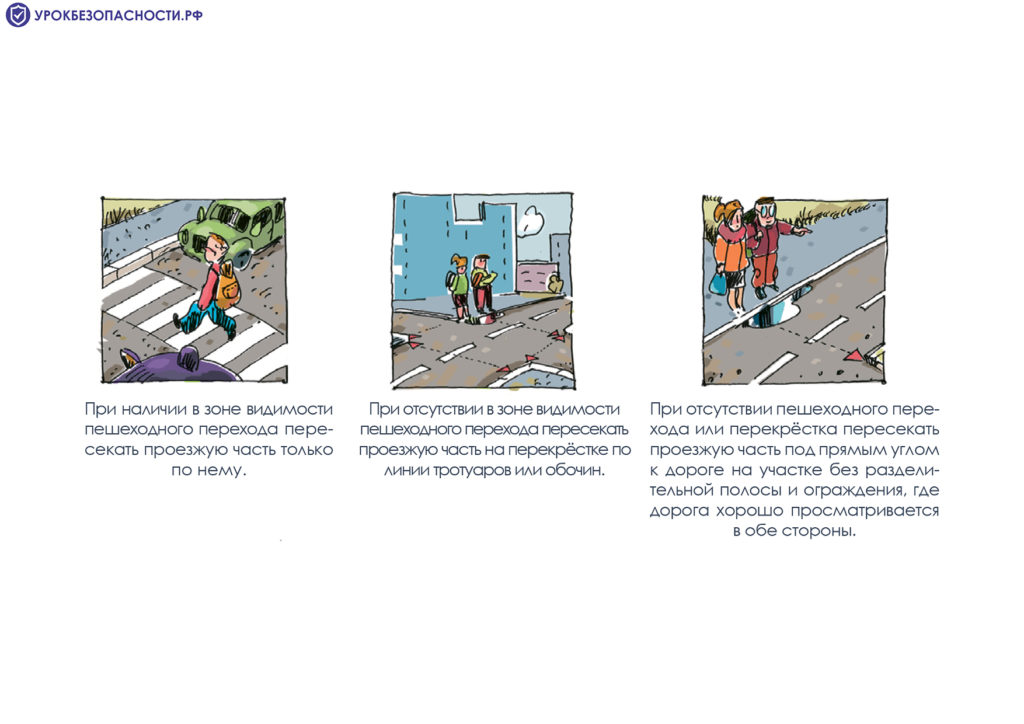 УРОКБЕЗОПАСНОСТИ.РФ

При наличии в зоне видимости пешеходного перехода пересекать проезжую часть только по нему.

При отсутствии в зоне видимости пешеходного перехода пересекать проезжую часть на перекрёстке по линии тротуаров или обочин.

При отсутствии пешеходного перехода или перекрёстка пересекать проезжую часть под прямым углом к дороге на участке без разделительной полосы и ограждения, где дорога хорошо просматривается в обе стороны.